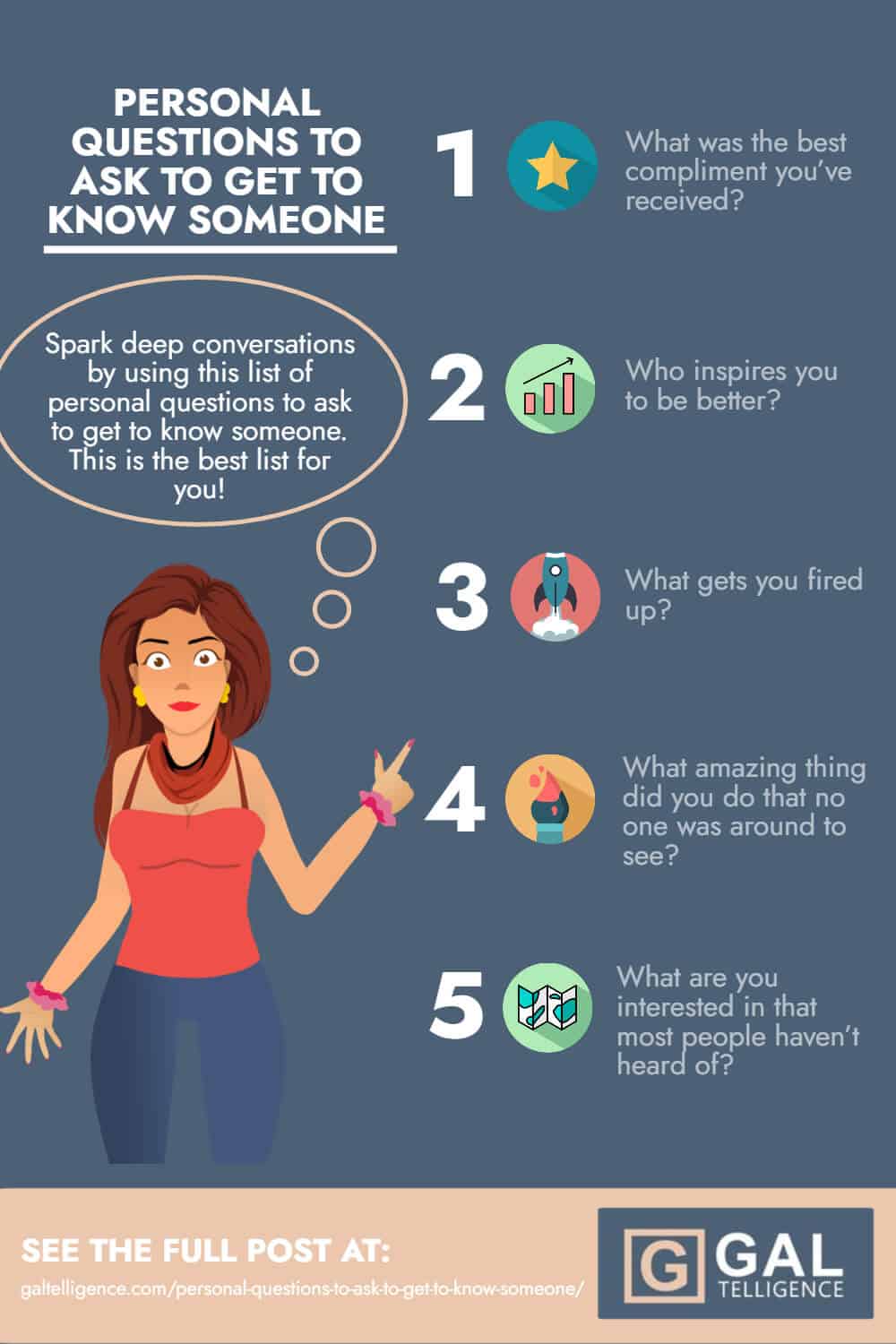 PERSONAL QUESTIONS TO ASK TO GET TO KNOW SOMEONE

Spark deep conversations by using this list of personal questions to ask to get to know someone. This is the best list for you!

1 What was the best compliment you've received?

2 Who inspires you to be better?

3 What gets you fired up?

4 What amazing thing did you do that no one was around to see?

5 What are you interested in that most people haven't heard of?

SEE THE FULL POST AT:
galtelligence.com/personal-questions-to-ask-to-get-to-know-someone/

G GAL TELLIGENCE