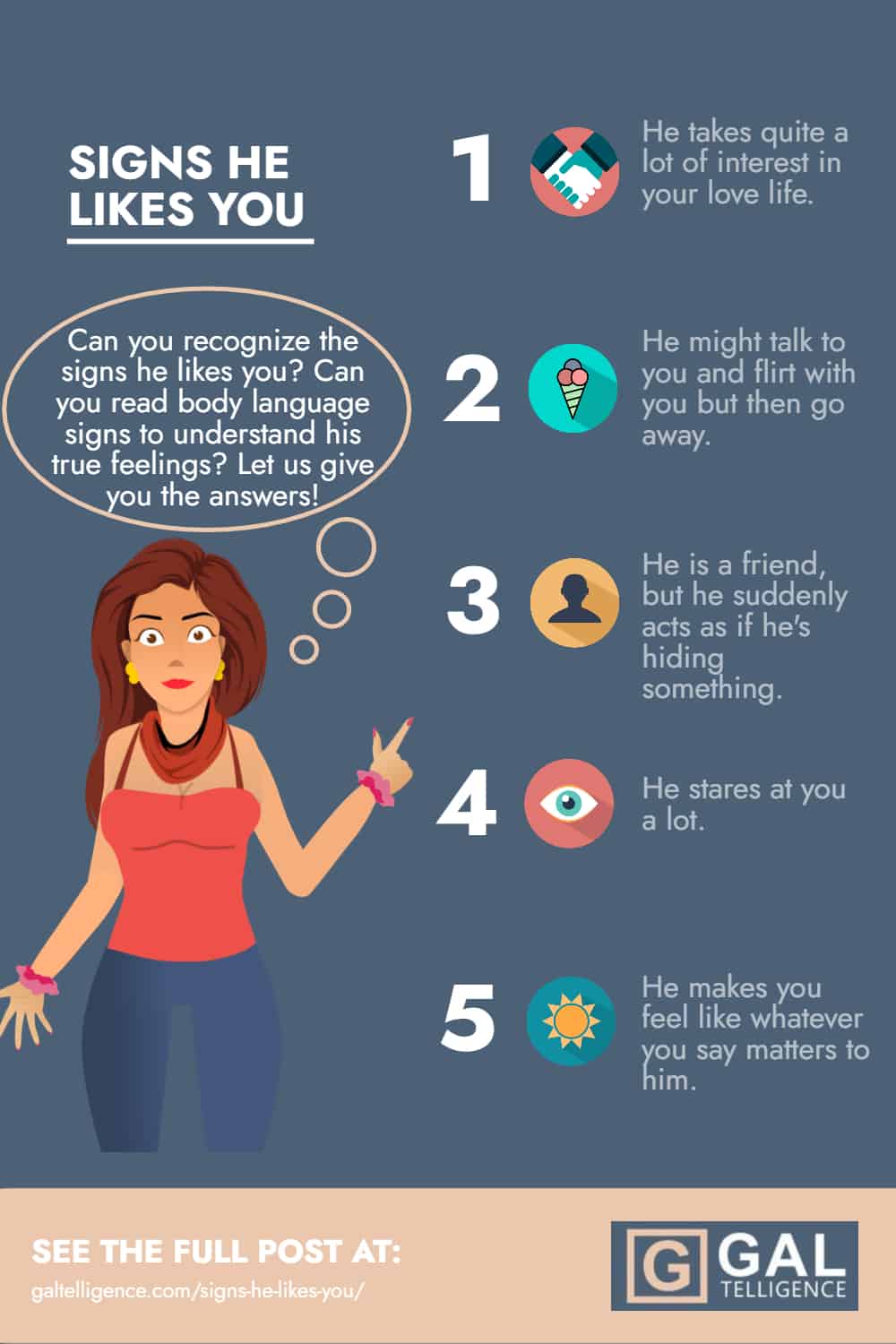 SIGNS HE LIKES YOU

Can you recognize the signs he likes you? Can you read body language signs to understand his true feelings? Let us give you the answers!

1

He takes quite a lot of interest in your love life.

2

He might talk to you and flirt with you but then go away.

3

He is a friend, but he suddenly acts as if he's hiding something.

4

He stares at you a lot.

5

He makes you feel like whatever you say matters to him.

SEE THE FULL POST AT:

galtelligence.com/signs-he-likes-you/

G GAL TELLIGENCE