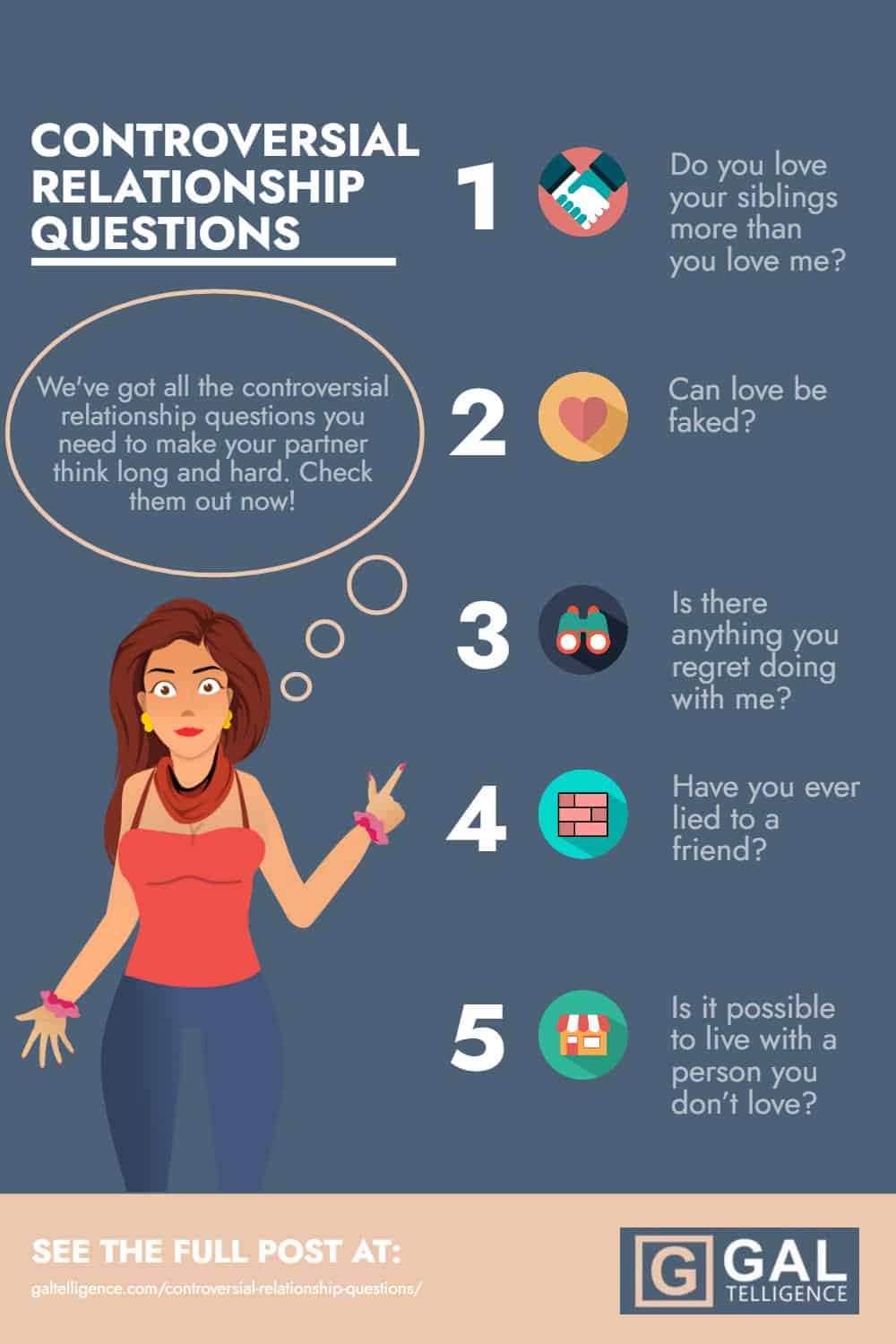 CONTROVERSIAL RELATIONSHIP QUESTIONS

We've got all the controversial relationship questions you need to make your partner think long and hard. Check them out now!

1 Do you love your siblings more than you love me?

2 Can love be faked?

3 Is there anything you regret doing with me?

4 Have you ever lied to a friend?

5 Is it possible to live with a person you don't love?

SEE THE FULL POST AT:
galtelligence.com/controversial-relationship-questions/

G GAL TELLIGENCE