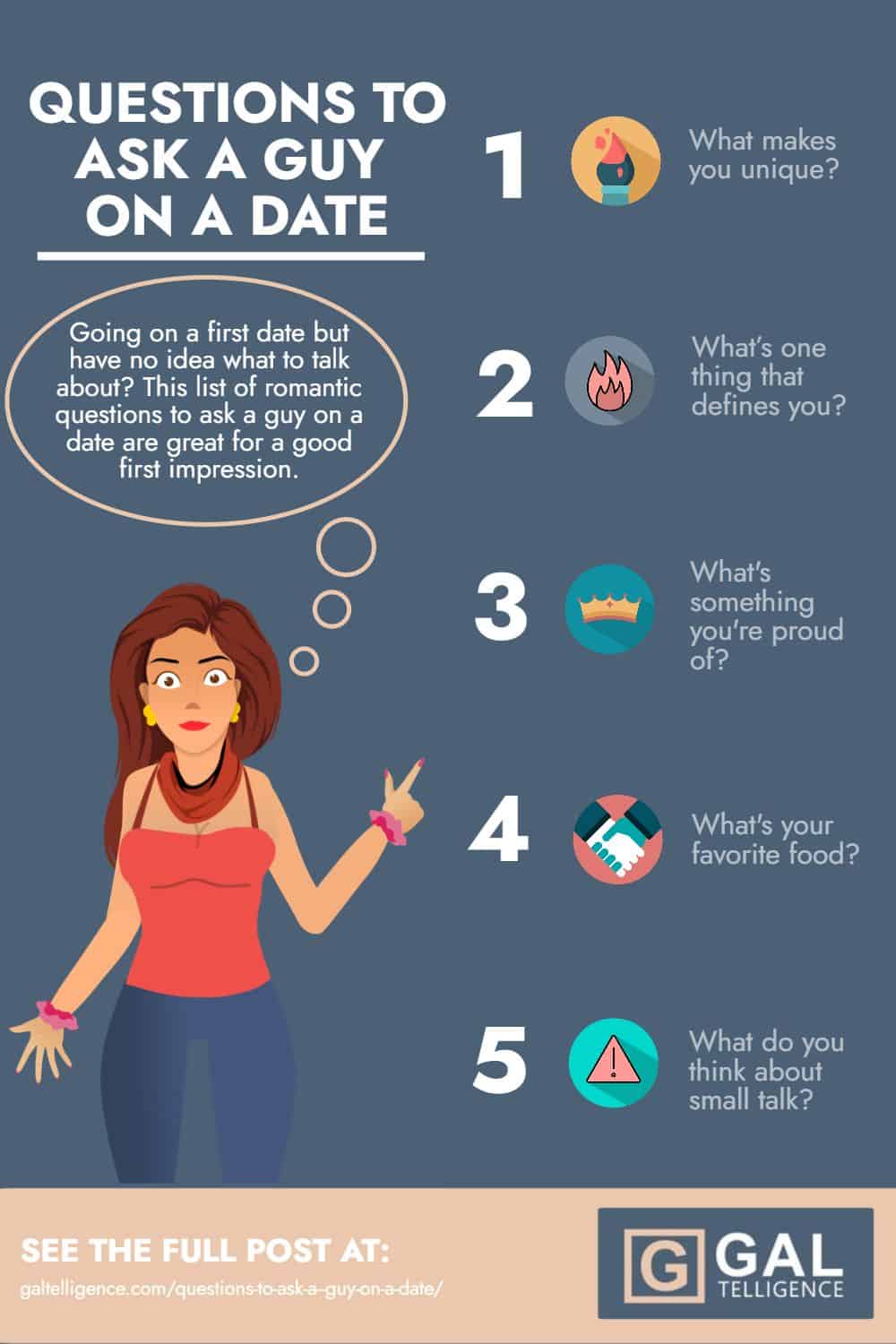 QUESTIONS TO ASK A GUY ON A DATE

Going on a first date but have no idea what to talk about? This list of romantic questions to ask a guy on a date are great for a good first impression.

1 What makes you unique?

2 What's one thing that defines you?

3 What's something you're proud of?

4 What's your favorite food?

5 What do you think about small talk?

SEE THE FULL POST AT:
galtelligence.com/questions-to-ask-a-guy-on-a-date/

G GAL TELLIGENCE