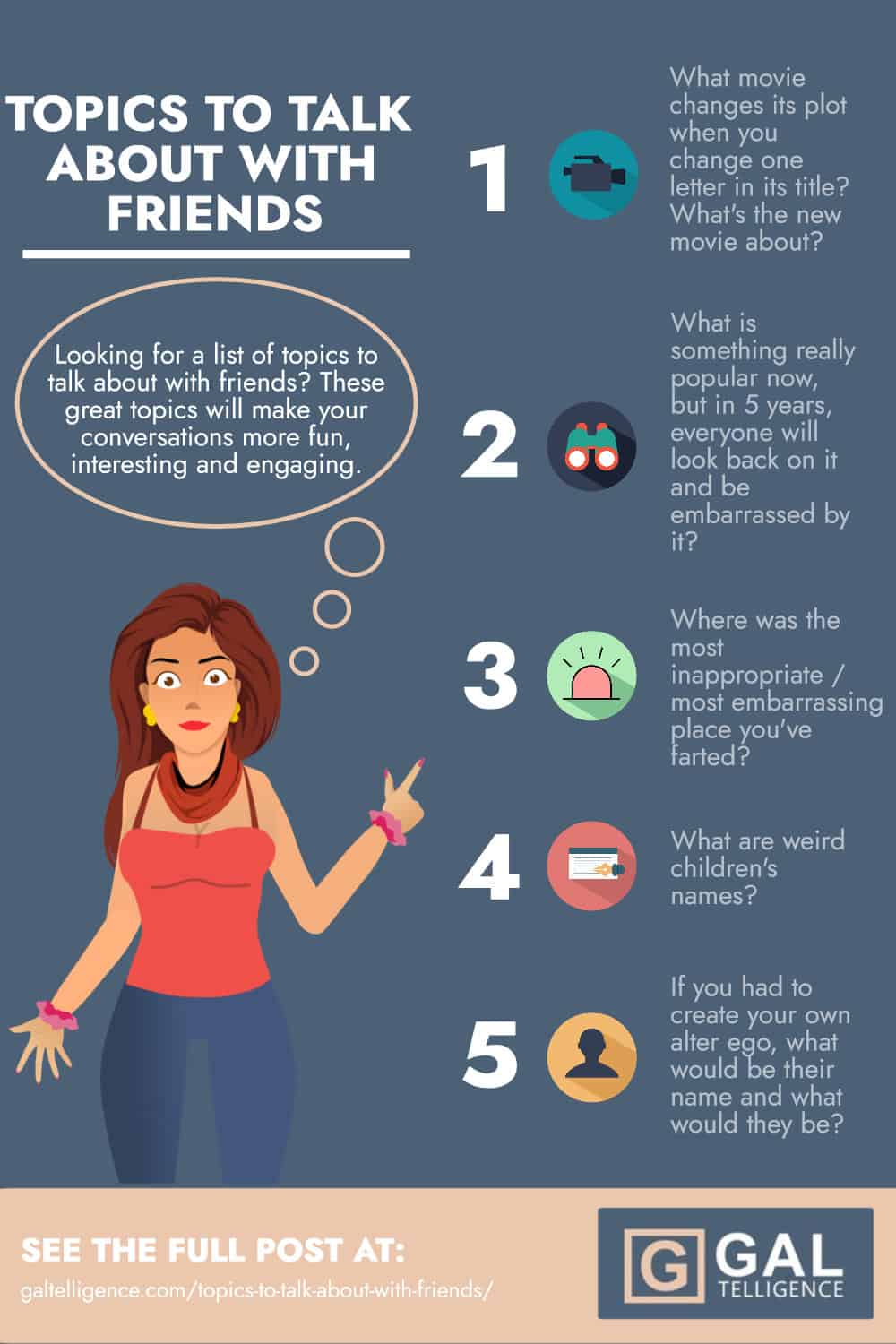 TOPICS TO TALK ABOUT WITH FRIENDS

Looking for a list of topics to talk about with friends? These great topics will make your conversations more fun, interesting and engaging.

1

What movie changes its plot when you change one letter in its title? What's the new movie about?

2

What is something really popular now, but in 5 years, everyone will look back on it and be embarrassed by it?

3

Where was the most inappropriate / most embarrassing place you've farted?

4

What are weird children's names?

5

If you had to create your own alter ego, what would be their name and what would they be?

SEE THE FULL POST AT:
galtelligence.com/topics-to-talk-about-with-friends/

G GAL TELLIGENCE