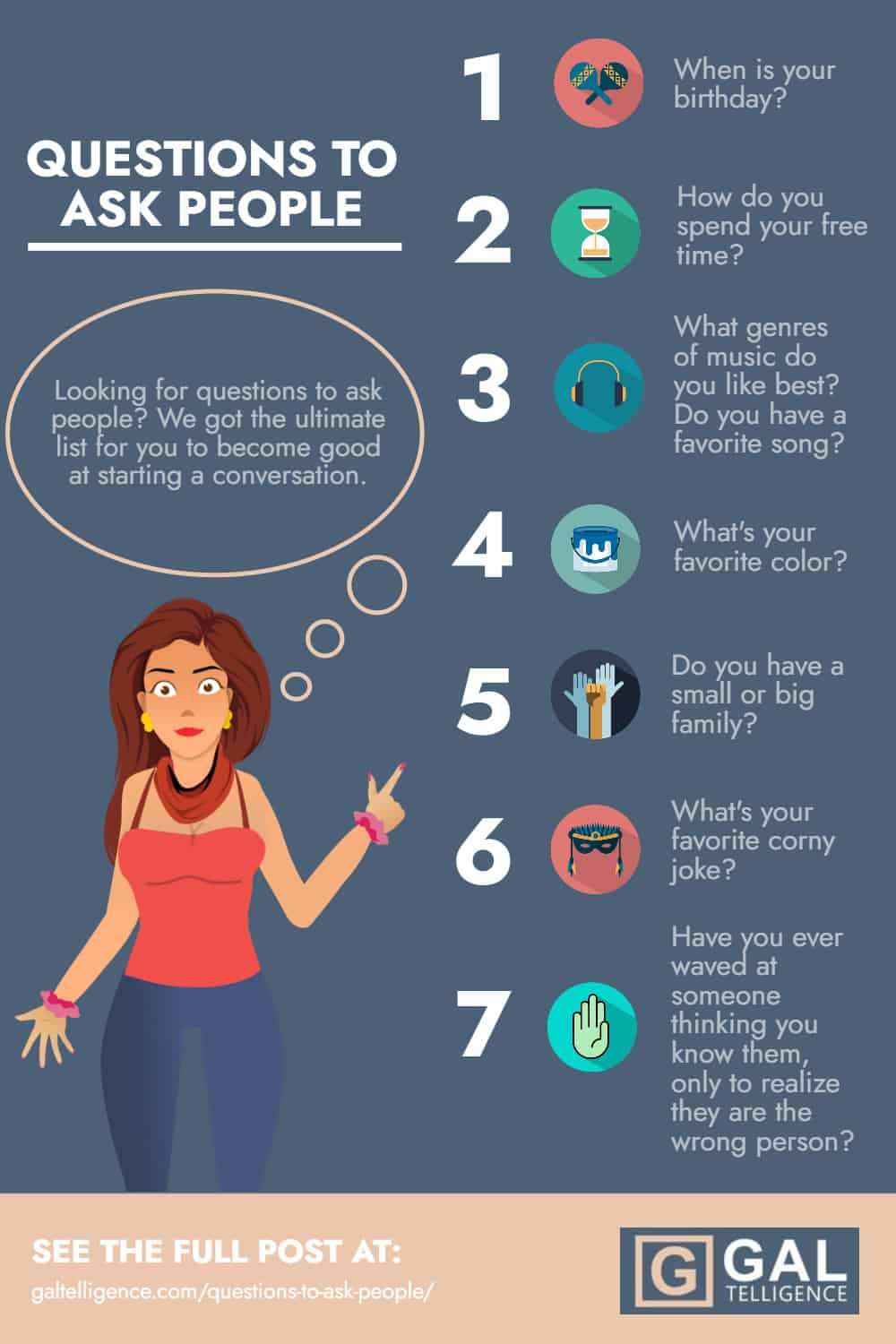 QUESTIONS TO ASK PEOPLE

Looking for questions to ask people? We got the ultimate list for you to become good at starting a conversation.

1 When is your birthday?

2 How do you spend your free time?

3 What genres of music do you like best? Do you have a favorite song?

4 What's your favorite color?

5 Do you have a small or big family?

6 What's your favorite corny joke?

7 Have you ever waved at someone thinking you know them, only to realize they are the wrong person?

SEE THE FULL POST AT:
galtelligence.com/questions-to-ask-people/

G GAL TELLIGENCE