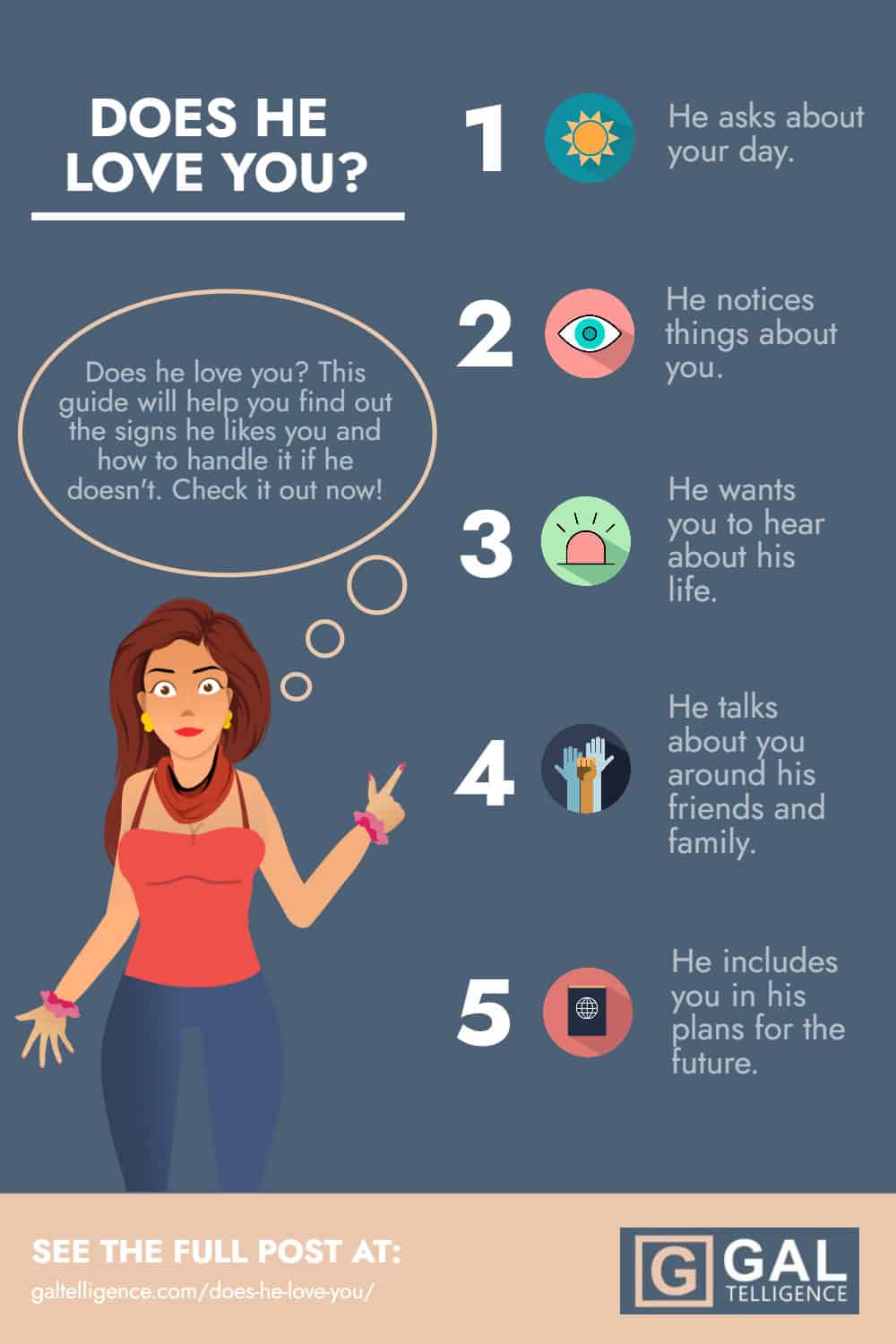 DOES HE LOVE YOU?

Does he love you? This guide will help you find out the signs he likes you and how to handle it if he doesn't. Check it out now!

1 He asks about your day.

2 He notices things about you.

3 He wants you to hear about his life.

4 He talks about you around his friends and family.

5 He includes you in his plans for the future.

SEE THE FULL POST AT:
galtelligence.com/does-he-love-you/

G GAL TELLIGENCE