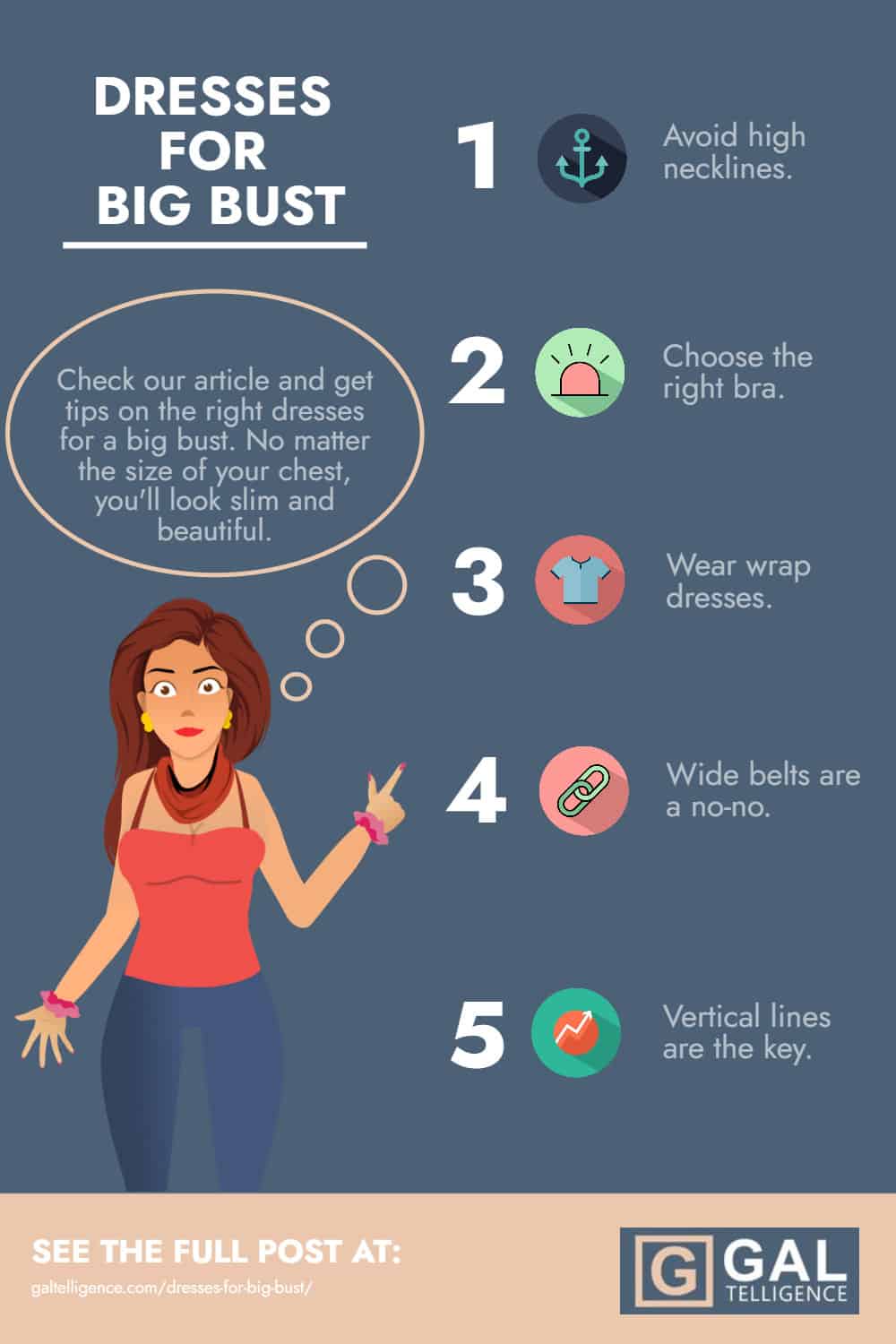 DRESSES FOR BIG BUST

Check our article and get tips on the right dresses for a big bust. No matter the size of your chest, you'll look slim and beautiful.

1 Avoid high necklines.

2 Choose the right bra.

3 Wear wrap dresses.

4 Wide belts are a no-no.

5 Vertical lines are the key.

SEE THE FULL POST AT:
galtelligence.com/dresses-for-big-bust/

G GAL TELLIGENCE