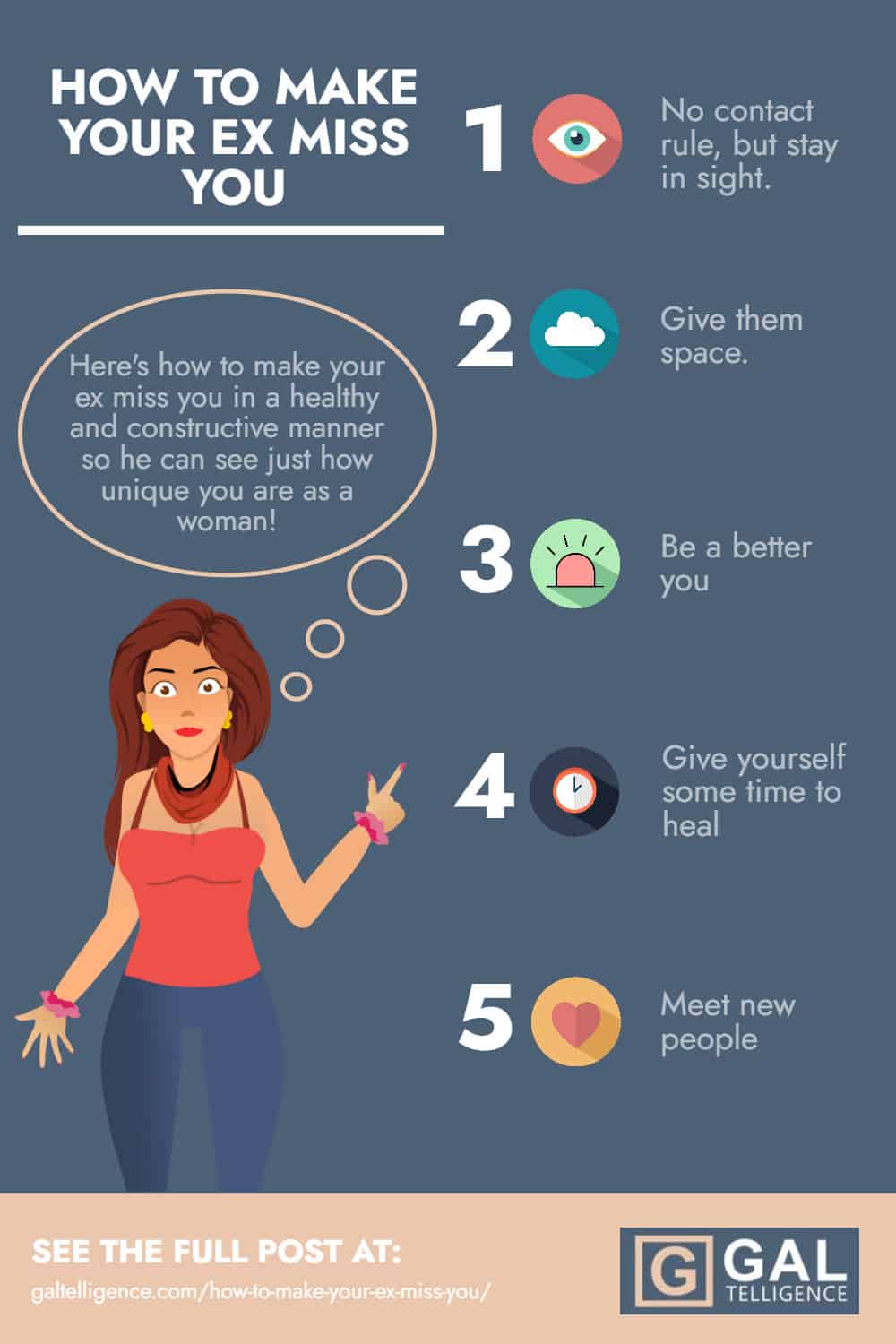 HOW TO MAKE YOUR EX MISS YOU

Here's how to make your ex miss you in a healthy and constructive manner so he can see just how unique you are as a woman!

1 No contact rule, but stay in sight.

2 Give them space.

3 Be a better you

4 Give yourself some time to heal

5 Meet new people

SEE THE FULL POST AT:
galtelligence.com/how-to-make-your-ex-miss-you/

G GAL TELLIGENCE